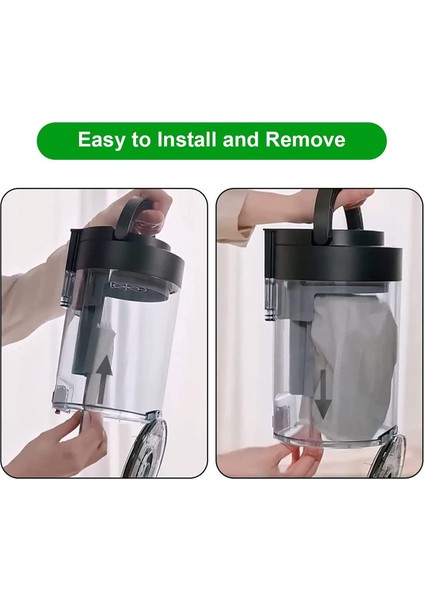 Easy to Install and Remove