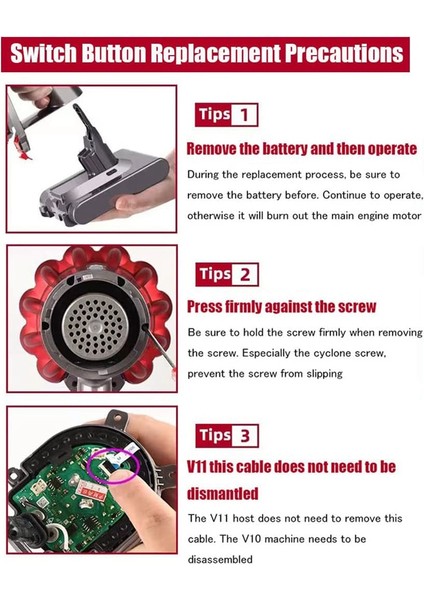 Switch Button Replacement Precautions

Tips 1

Remove the battery and then operate

During the replacement process, be sure to remove the battery before. Continue to operate, otherwise it will burn out the main engine motor

Tips 2

Press firmly against the screw

Be sure to hold the screw firmly when removing the screw. Especially the cyclone screw, prevent the screw from slipping

Tips 3

V11 this cable does not need to be dismantled

The V11 host does not need to remove this cable. The V10 machine needs to be disassembled