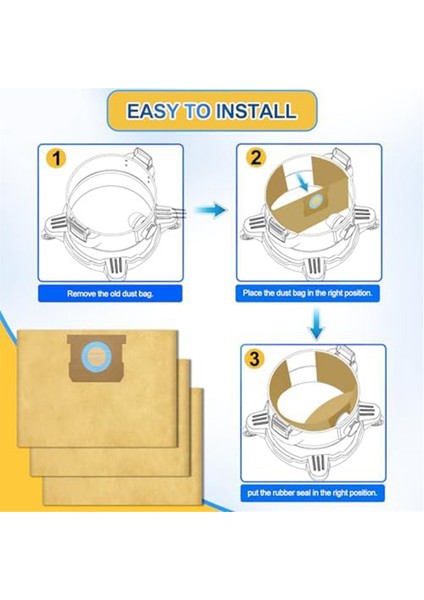 EASY TO INSTALL

1

Remove the old dust bag.

2

Place the dust bag in the right position.

3

put the rubber seal in the right position.