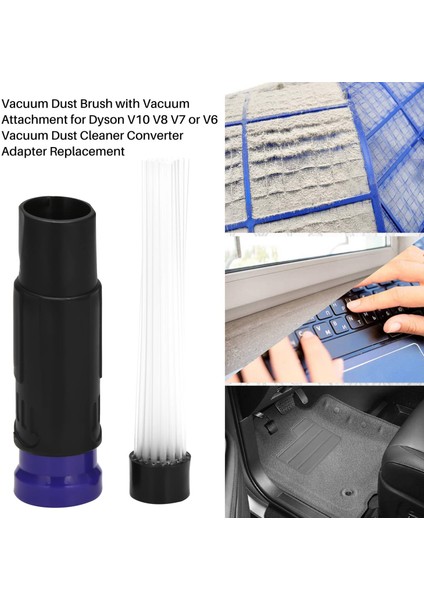 Vacuum Dust Brush with Vacuum Attachment for Dyson V10 V8 V7 or V6 Vacuum Dust Cleaner Converter Adapter Replacement