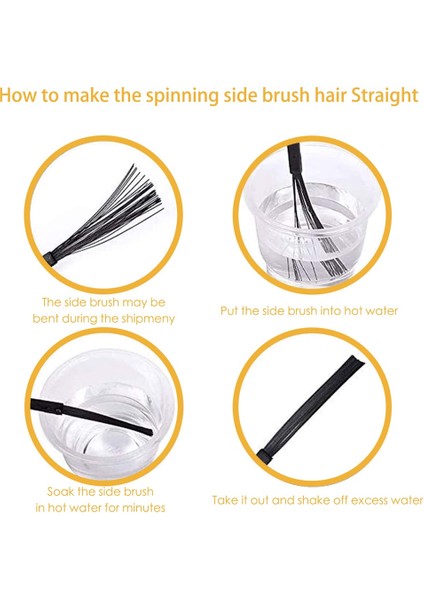 How to make the spinning side brush hair Straight

The side brush may be bent during the shipmeny

Put the side brush into hot water

Soak the side brush in hot water for minutes

Take it out and shake off excess water