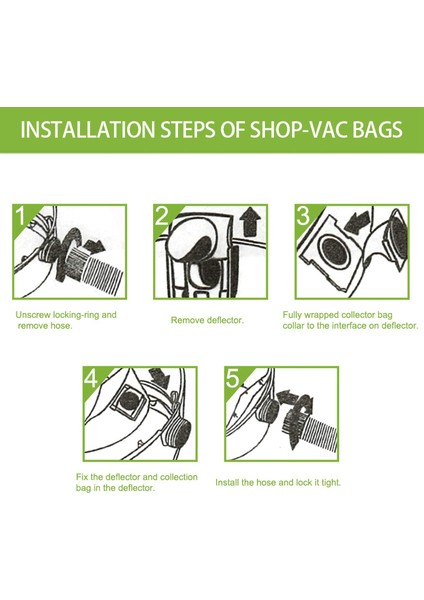 INSTALLATION STEPS OF SHOP-VAC BAGS

1

Unscrew locking-ring and remove hose.

2

Remove deflector.

3

Fully wrapped collector bag collar to the interface on deflector.

4

Fix the deflector and collection bag in the deflector.

5

Install the hose and lock it tight.