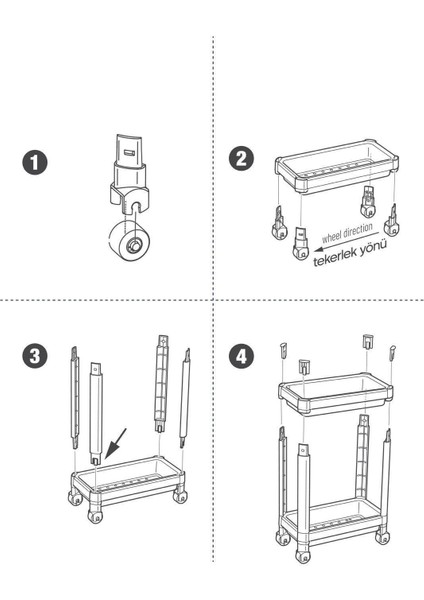 1

2

wheel direction
tekerlek yönü

3

4