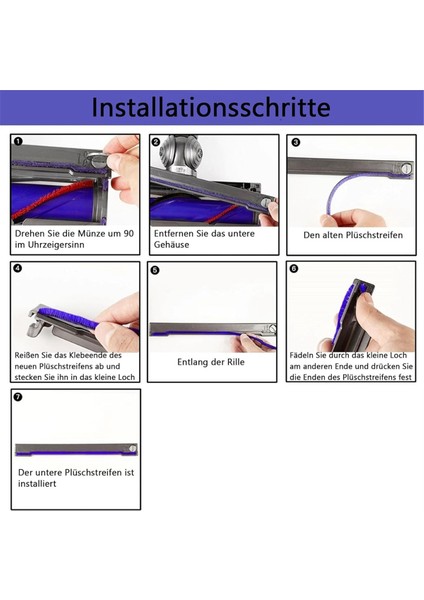 Installationsschritte

1
Drehen Sie die Münze um 90 im Uhrzeigersinn

2
Entfernen Sie das untere Gehäuse

3
Den alten Plüschstreifen

4
Reißen Sie das Klebeende des neuen Plüschstreifens ab und stecken Sie ihn in das kleine Loch

5
Entlang der Rille

6
Fädeln Sie durch das kleine Loch am anderen Ende und drücken Sie die Enden des Plüschstreifens fest

7
Der untere Plüschstreifen ist installiert