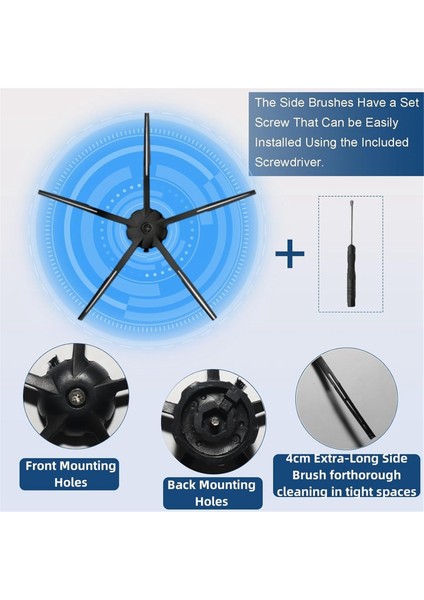 The Side Brushes Have a Set Screw That Can be Easily Installed Using the Included Screwdriver.

+

Front Mounting Holes

Back Mounting Holes

4cm Extra-Long Side Brush forthorough cleaning in tight spaces