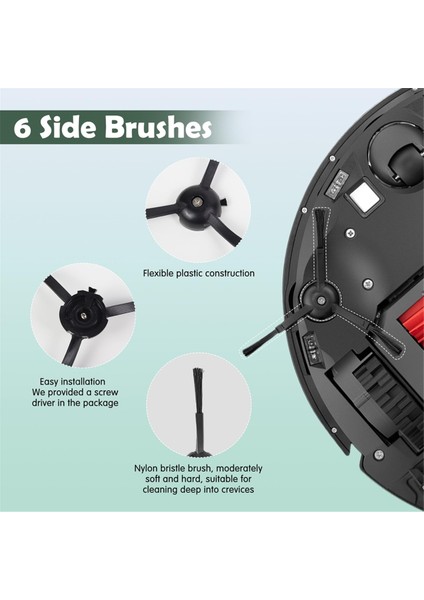 6 Side Brushes

Flexible plastic construction

Easy installation
We provided a screw driver in the package

Nylon bristle brush, moderately soft and hard, suitable for cleaning deep into crevices