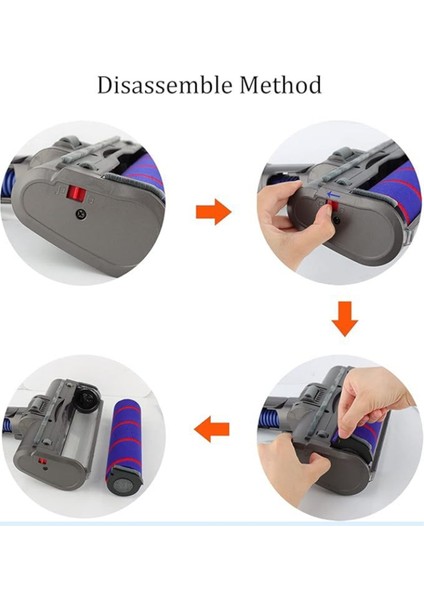 Disassemble Method