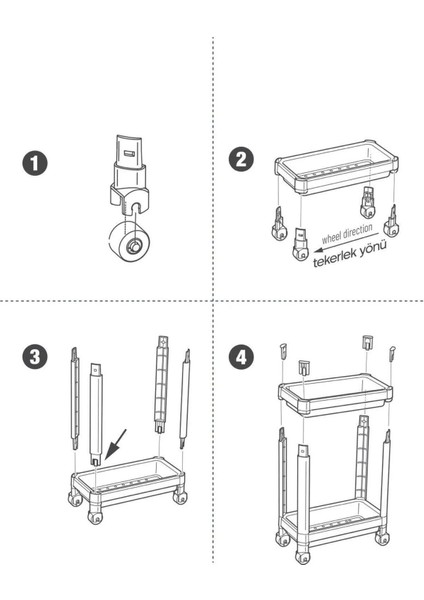 1

2

wheel direction
tekerlek yönü

3

4