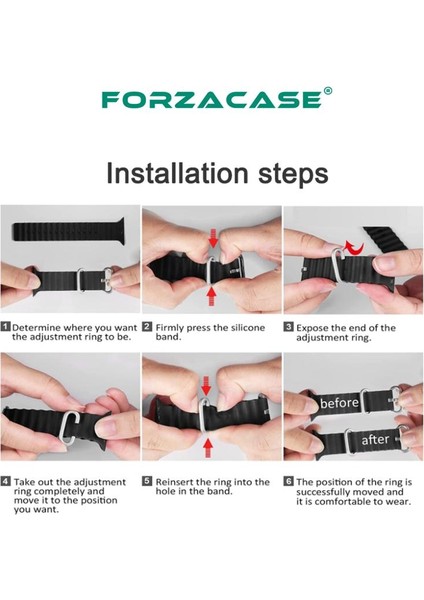 FORZACASE®

Installation steps

1 Determine where you want the adjustment ring to be.

2 Firmly press the silicone band.

3 Expose the end of the adjustment ring.

before

after

4 Take out the adjustment ring completely and move it to the position you want.

5 Reinsert the ring into the hole in the band.

6 The position of the ring is successfully moved and it is comfortable to wear.