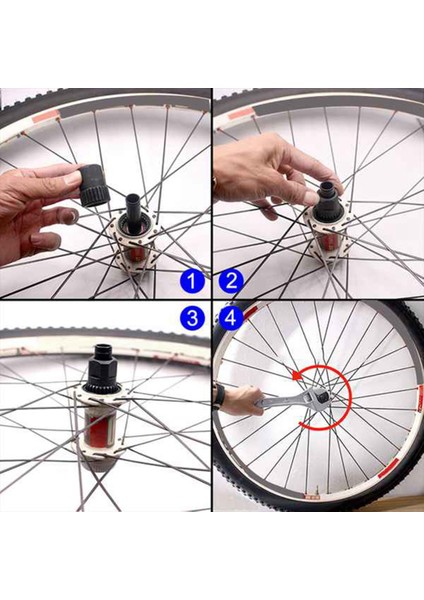 1
2
3
4