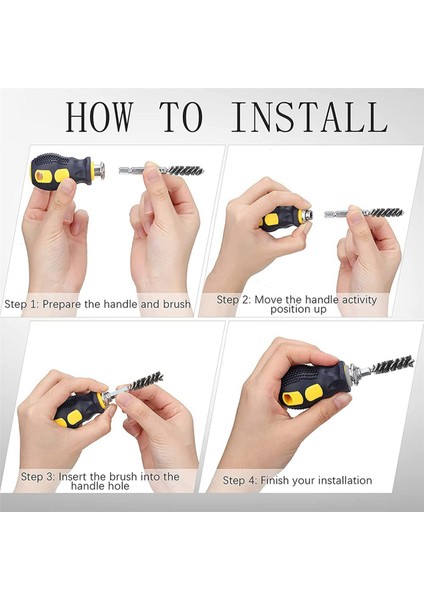 HOW TO INSTALL

Step 1: Prepare the handle and brush

Step 2: Move the handle activity position up

Step 3: Insert the brush into the handle hole

Step 4: Finish your installation