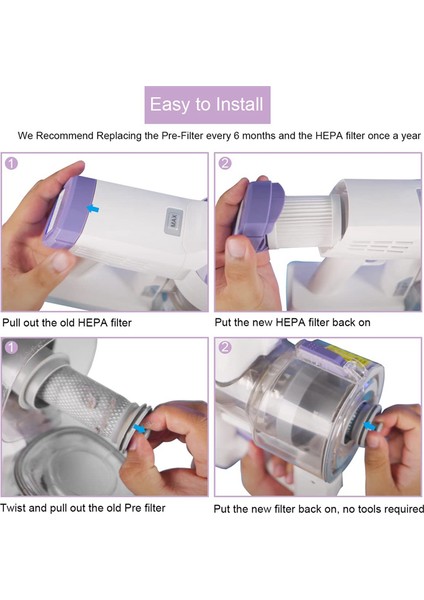 Easy to Install

We Recommend Replacing the Pre-Filter every 6 months and the HEPA filter once a year

1

MAX

Pull out the old HEPA filter

2

Put the new HEPA filter back on

1

Twist and pull out the old Pre filter

2

Put the new filter back on, no tools required