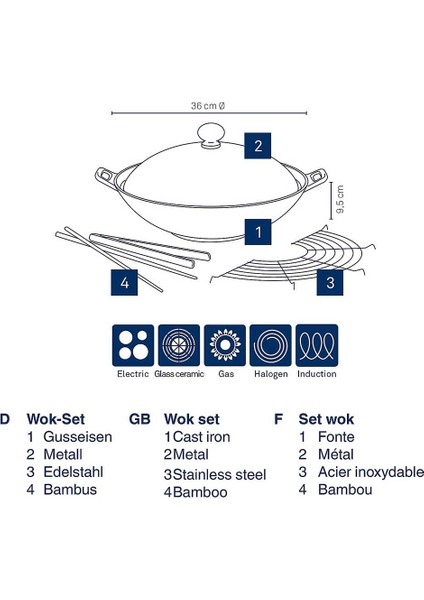 36 cm Ø

2

9,5 cm

1

4

3

Electric Glassceramic Gas Halogen Induction

D Wok-Set
1 Gusseisen
2 Metall
3 Edelstahl
4 Bambus

GB Wok set
1Cast iron
2Metal
3Stainless steel
4Bamboo

F Set wok
1 Fonte
2 Métal
3 Acier inoxydable
4 Bambou