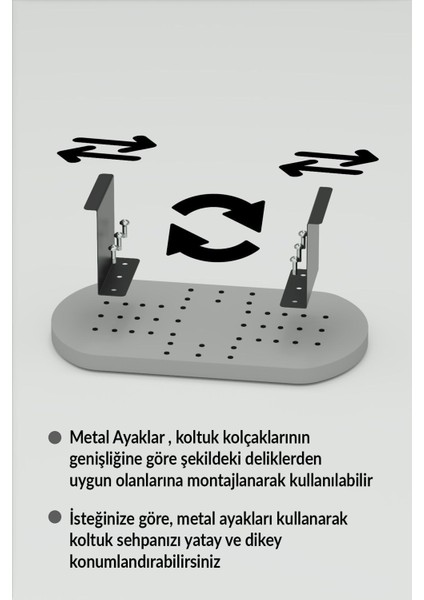 Metal Ayaklar , koltuk kolçaklarının genişliğine göre şekildeki deliklerden uygun olanlarına montajlanarak kullanılabilir

İsteğinize göre, metal ayakları kullanarak koltuk sehpanızı yatay ve dikey konumlandırabilirsiniz