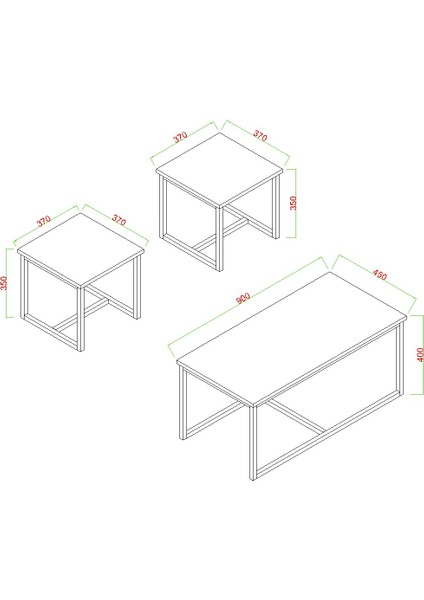 370
370
350
370
370
350
900
450
400