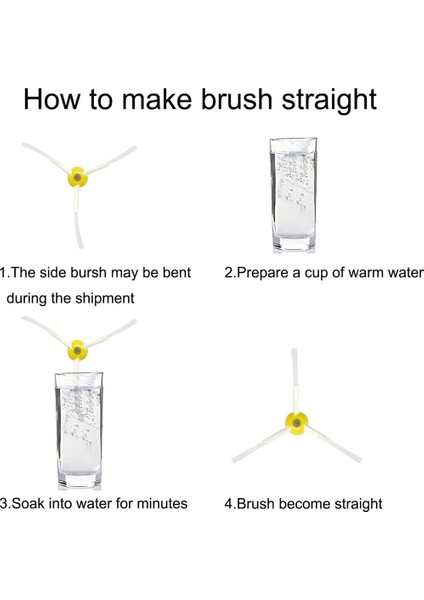 How to make brush straight

1.The side bursh may be bent during the shipment

2.Prepare a cup of warm water

3.Soak into water for minutes

4.Brush become straight