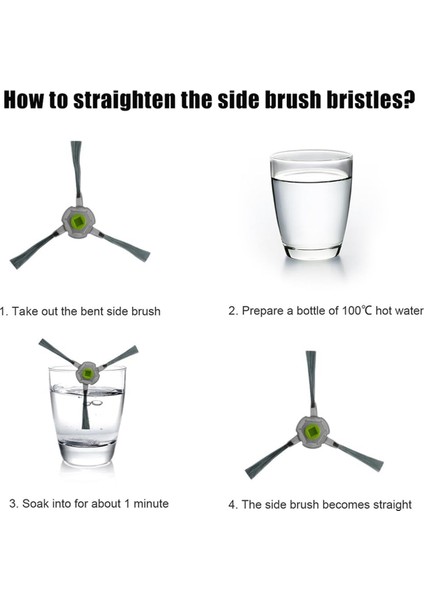 How to straighten the side brush bristles?

1. Take out the bent side brush

2. Prepare a bottle of 100℃ hot water

3. Soak into for about 1 minute

4. The side brush becomes straight