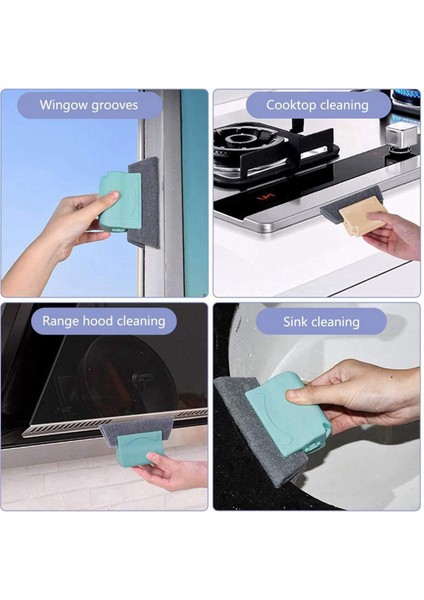 Wingow grooves

Cooktop cleaning

Range hood cleaning

Sink cleaning