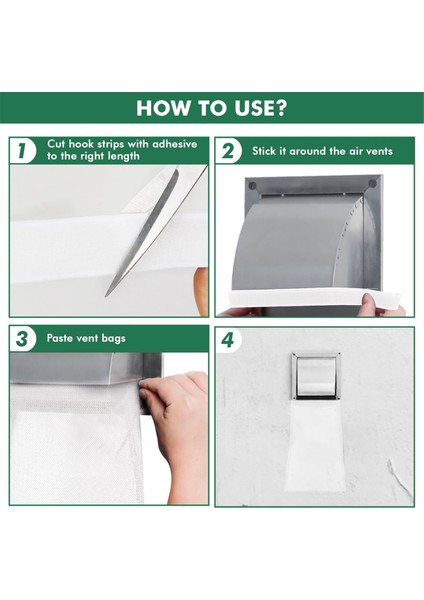 HOW TO USE?

1 Cut hook strips with adhesive to the right length

2 Stick it around the air vents

3 Paste vent bags

4