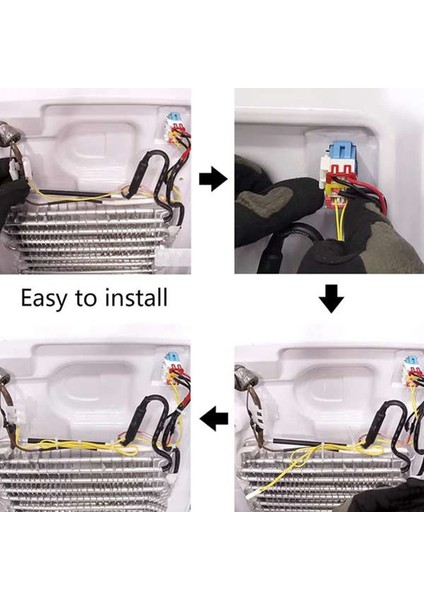 Easy to install