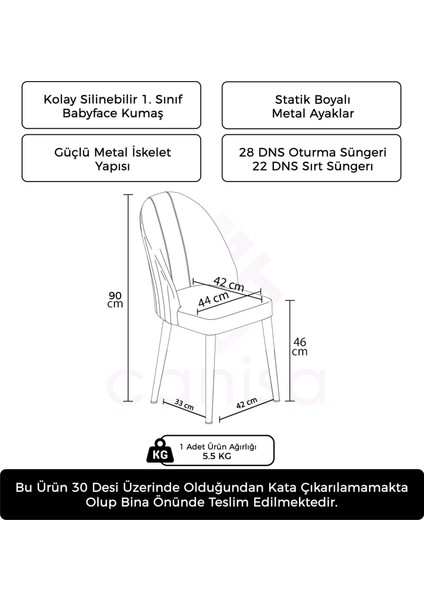 Kolay Silinebilir 1. Sınıf Babyface Kumaş

Statik Boyalı Metal Ayaklar

Güçlü Metal İskelet Yapısı

28 DNS Oturma Süngeri
22 DNS Sırt Süngeri

90 cm

42 cm

44 cm

46 cm

33 cm

42 cm

canisa

KG

1 Adet Ürün Ağırlığı
5.5 KG

Bu Ürün 30 Desi Üzerinde Olduğundan Kata Çıkarılamamakta Olup Bina Önünde Teslim Edilmektedir.