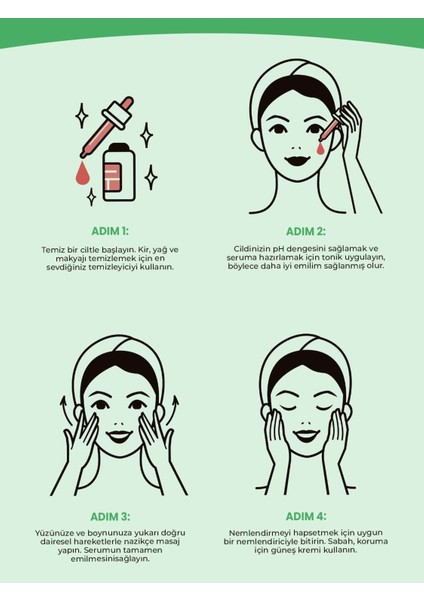 ADIM 1:

Temiz bir ciltle başlayın. Kir, yağ ve makyajı temizlemek için en sevdiğiniz temizleyiciyi kullanın.

ADIM 2:

Cildinizin pH dengesini sağlamak ve seruma hazırlamak için tonik uygulayın, böylece daha iyi emilim sağlanmış olur.

ADIM 3:

Yüzünüze ve boynunuza yukarı doğru dairesel hareketlerle nazikçe masaj yapın. Serumun tamamen emilmesinisağlayın.

ADIM 4:

Nemlendirmeyi hapsetmek için uygun bir nemlendiriciyle bitirin. Sabah, koruma için güneş kremi kullanın.