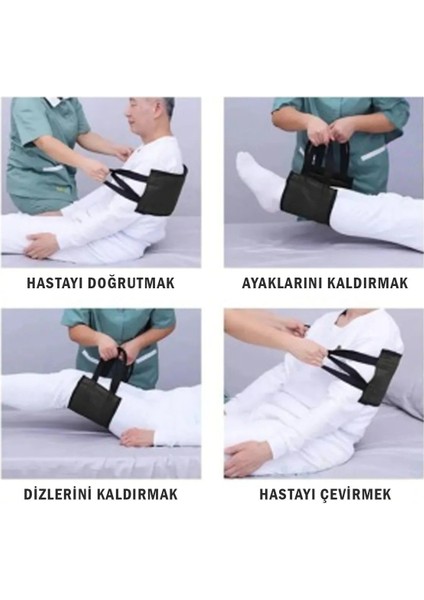 HASTAYI DOĞRUTMAK

AYAKLARINI KALDIRMAK

DİZLERİNİ KALDIRMAK

HASTAYI ÇEVİRMEK