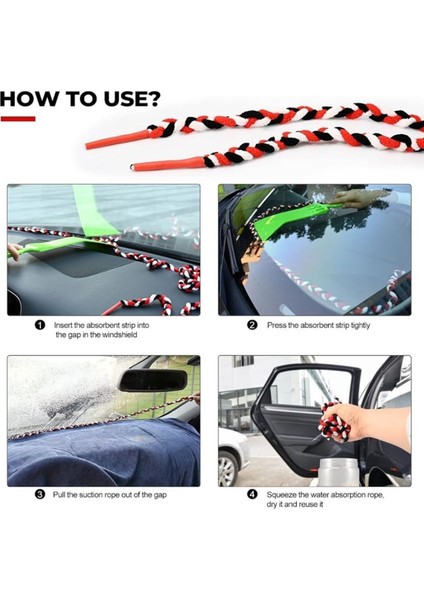 HOW TO USE?

1 Insert the absorbent strip into the gap in the windshield

2 Press the absorbent strip tightly

3 Pull the suction rope out of the gap

4 Squeeze the water absorption rope, dry it and reuse it