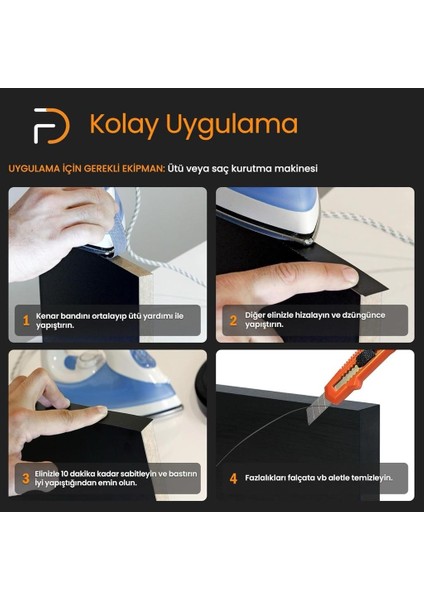 Kolay Uygulama

UYGULAMA İÇİN GEREKLİ EKİPMAN: Ütü veya saç kurutma makinesi

1 Kenar bandını ortalayıp ütü yardımı ile yapıştırın.

2 Diğer elinizle hizalayın ve dzüngünce yapıştırın.

3 Elinizle 10 dakika kadar sabitleyin ve bastırın iyi yapıştığından emin olun.

4 Fazlalıkları falçata vb aletle temizleyin.