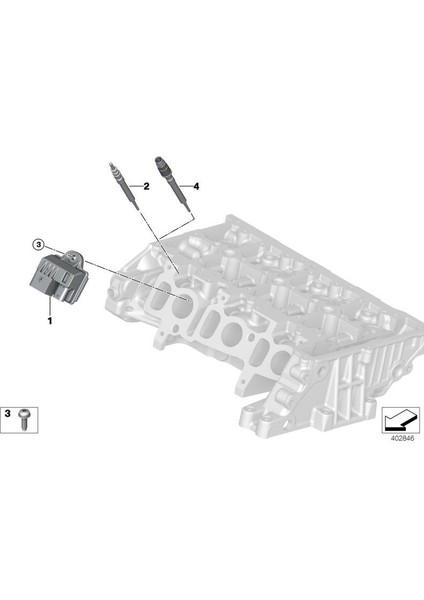 2

4

3

1

3

402846