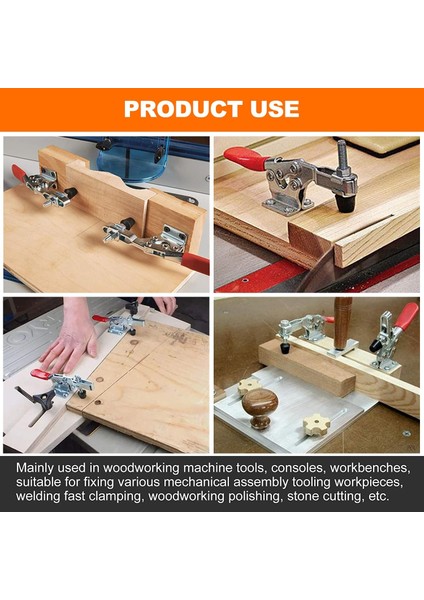 PRODUCT USE

Mainly used in woodworking machine tools, consoles, workbenches, suitable for fixing various mechanical assembly tooling workpieces, welding fast clamping, woodworking polishing, stone cutting, etc.