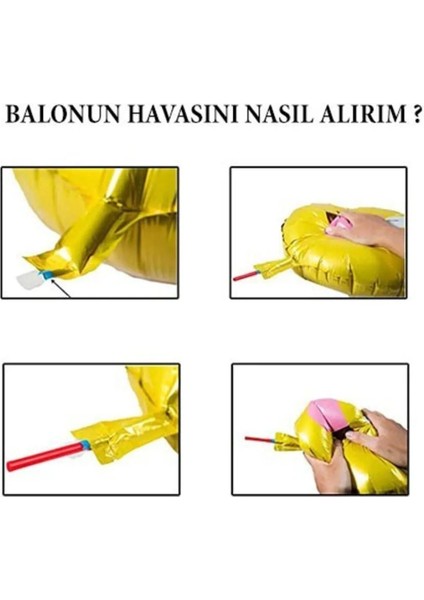 BALONUN HAVASINI NASIL ALIRIM ?