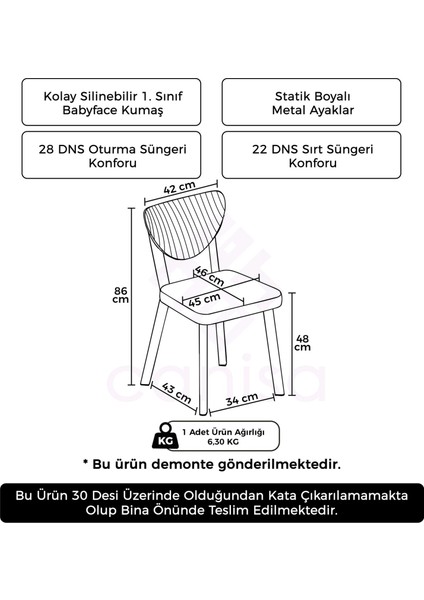 Kolay Silinebilir 1. Sınıf Babyface Kumaş

Statik Boyalı Metal Ayaklar

28 DNS Oturma Süngeri Konforu

22 DNS Sırt Süngeri Konforu

42 cm

86 cm

46 cm

45 cm

48 cm

43 cm

34 cm

canisa

KG

1 Adet Ürün Ağırlığı 6,30 KG

* Bu ürün demonte gönderilmektedir.

Bu Ürün 30 Desi Üzerinde Olduğundan Kata Çıkarılamamakta Olup Bina Önünde Teslim Edilmektedir.