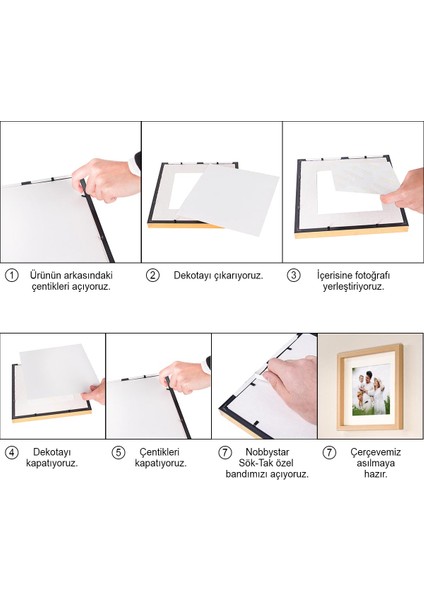 1 Ürünün arkasındaki çentikleri açıyoruz.

2 Dekotayı çıkarıyoruz.

3 İçerisine fotoğrafı yerleştiriyoruz.

4 Dekotayı kapatıyoruz.

5 Çentikleri kapatıyoruz.

7 Nobbystar Sök-Tak özel bandımızı açıyoruz.

7 Çerçevemiz asılmaya hazır.