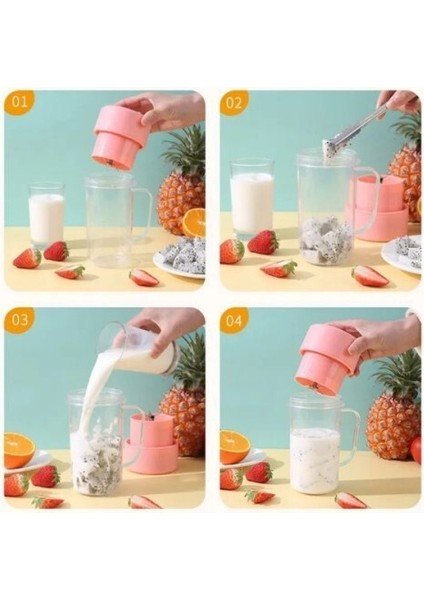 01

02

03

04