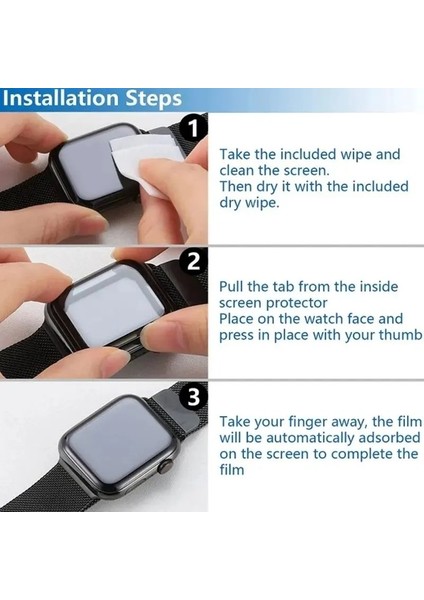 Installation Steps

1

Take the included wipe and clean the screen.
Then dry it with the included dry wipe.

2

Pull the tab from the inside screen protector
Place on the watch face and press in place with your thumb

3

Take your finger away, the film will be automatically adsorbed on the screen to complete the film