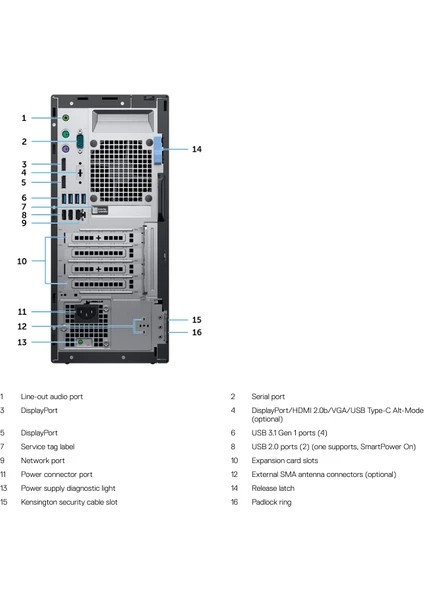 1
2
3
4
5
6
7
8
9
10
11
12
13
14
15
16

| | | | |
|---|---|---|---|
| 1 | Line-out audio port | 2 | Serial port |
| 3 | DisplayPort | 4 | DisplayPort/HDMI 2.0b/VGA/USB Type-C Alt-Mode (optional) |
| 5 | DisplayPort | 6 | USB 3.1 Gen 1 ports (4) |
| 7 | Service tag label | 8 | USB 2.0 ports (2) (one supports, SmartPower On) |
| 9 | Network port | 10 | Expansion card slots |
| 11 | Power connector port | 12 | External SMA antenna connectors (optional) |
| 13 | Power supply diagnostic light | 14 | Release latch |
| 15 | Kensington security cable slot | 16 | Padlock ring |