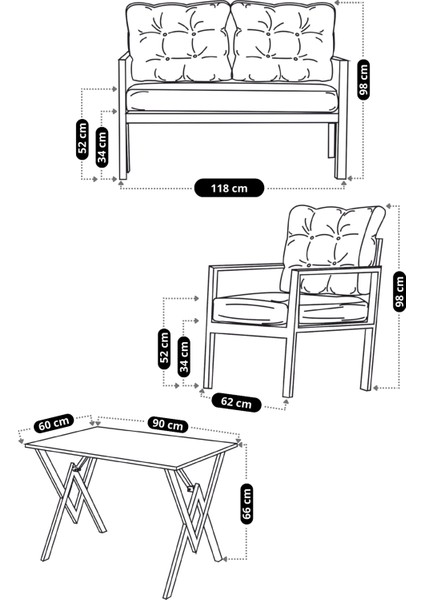 98 cm
52 cm
34 cm
118 cm
98 cm
52 cm
34 cm
62 cm
60 cm
90 cm
66 cm