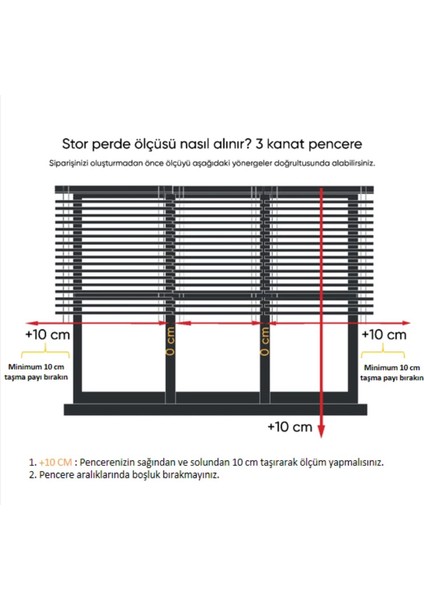 Stor perde ölçüsü nasıl alınır? 3 kanat pencere

Siparişinizi oluşturmadan önce ölçüyü aşağıdaki yönergeler doğrultusunda alabilirsiniz.

+10 cm

Minimum 10 cm taşma payı bırakın

0 cm

0 cm

+10 cm

Minimum 10 cm taşma payı bırakın

+10 cm

1. +10 CM : Pencerenizin sağından ve solundan 10 cm taşırarak ölçüm yapmalısınız.
2. Pencere aralıklarında boşluk bırakmayınız.