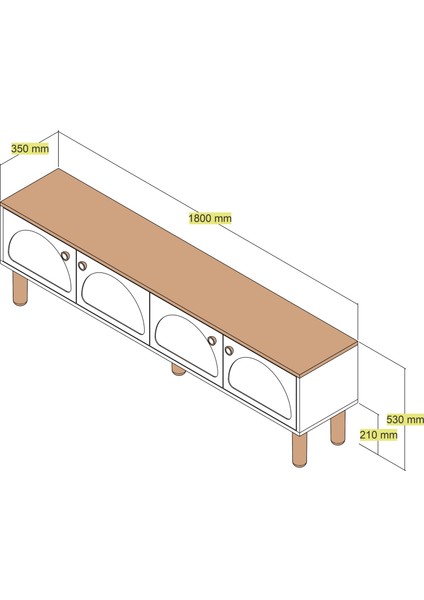 350 mm

1800 mm

530 mm

210 mm