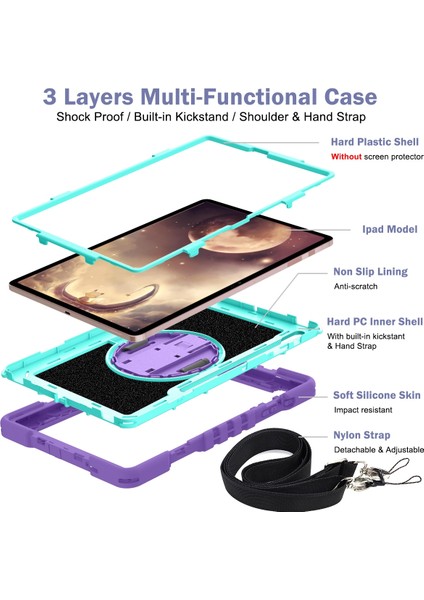 3 Layers Multi-Functional Case
Shock Proof / Built-in Kickstand / Shoulder & Hand Strap

Hard Plastic Shell
Without screen protector

Ipad Model

Non Slip Lining
Anti-scratch

Hard PC Inner Shell
With built-in kickstant & Hand Strap

Soft Silicone Skin
Impact resistant

Nylon Strap
Detachable & Adjustable