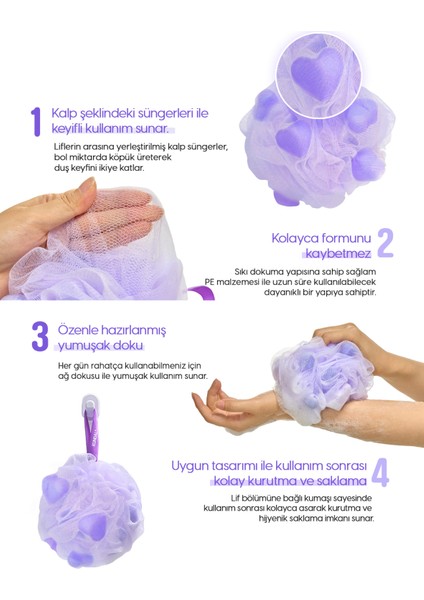 1 Kalp şeklindeki süngerleri ile keyifli kullanım sunar.

Liflerin arasına yerleştirilmiş kalp süngerler, bol miktarda köpük üreterek duş keyfini ikiye katlar.

Kolayca formunu kaybetmez 2

Sıkı dokuma yapısına sahip sağlam PE malzemesi ile uzun süre kullanılabilecek dayanıklı bir yapıya sahiptir.

3 Özenle hazırlanmış yumuşak doku

Her gün rahatça kullanabilmeniz için ağ dokusu ile yumuşak kullanım sunar.

Uygun tasarımı ile kullanım sonrası kolay kurutma ve saklama 4

Lif bölümüne bağlı kumaşı sayesinde kullanım sonrası kolayca asarak kurutma ve hijyenik saklama imkanı sunar.