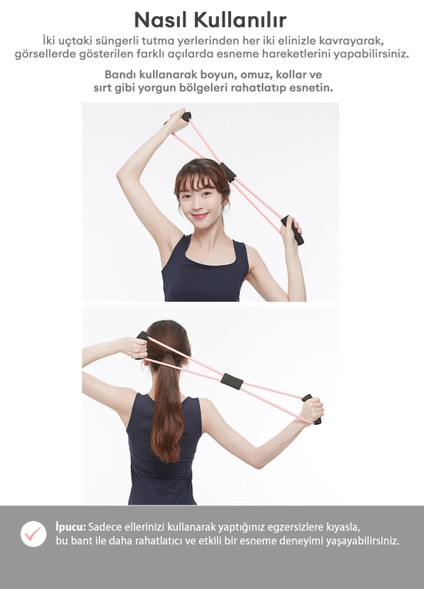 Nasıl Kullanılır

İki uçtaki süngerli tutma yerlerinden her iki elinizle kavrayarak, görsellerde gösterilen farklı açılarda esneme hareketlerini yapabilirsiniz.

Bandı kullanarak boyun, omuz, kollar ve sırt gibi yorgun bölgeleri rahatlatıp esnetin.

İpucu: Sadece ellerinizi kullanarak yaptığınız egzersizlere kıyasla, bu bant ile daha rahatlatıcı ve etkili bir esneme deneyimi yaşayabilirsiniz.