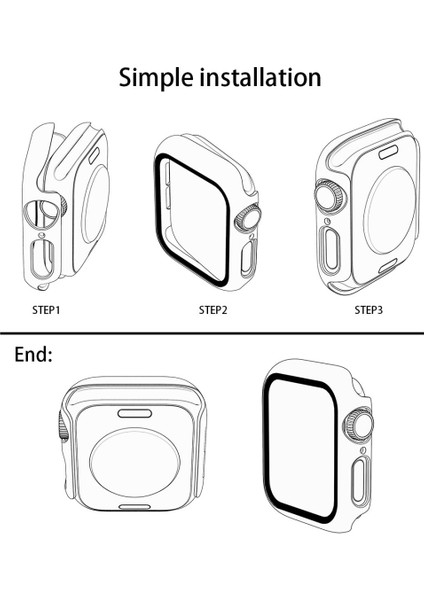 Simple installation

STEP1

STEP2

STEP3

End: