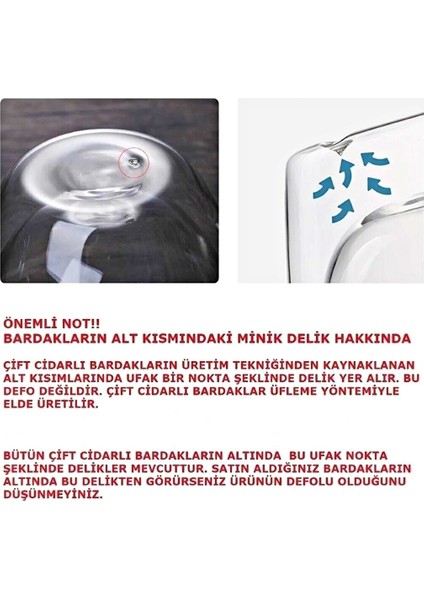 ÖNEMLİ NOT!!
BARDAKLARIN ALT KISMINDAKİ MİNİK DELİK HAKKINDA

ÇİFT CİDARLI BARDAKLARIN ÜRETİM TEKNİĞİNDEN KAYNAKLANAN ALT KISIMLARINDA UFAK BİR NOKTA ŞEKLİNDE DELİK YER ALIR. BU DEFO DEĞİLDİR. ÇİFT CİDARLI BARDAKLAR ÜFLEME YÖNTEMİYLE ELDE ÜRETİLİR.

BÜTÜN ÇİFT CİDARLI BARDAKLARIN ALTINDA BU UFAK NOKTA ŞEKLİNDE DELİKLER MEVCUTTUR. SATIN ALDIĞINIZ BARDAKLARIN ALTINDA BU DELİKTEN GÖRÜRSENİZ ÜRÜNÜN DEFOLU OLDUĞUNU DÜŞÜNMEYİNİZ.