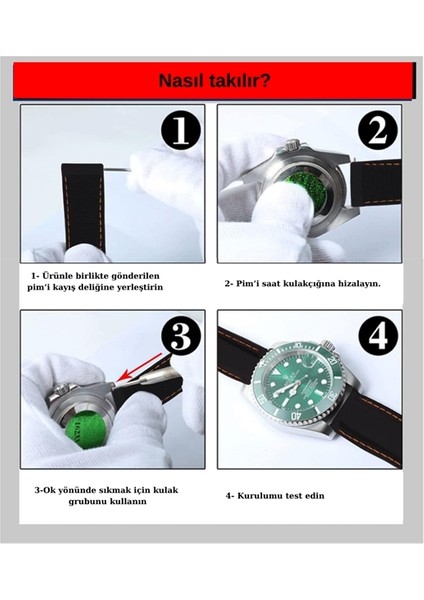 Nasıl takılır?

1

2

1- Ürünle birlikte gönderilen pim'i kayış deliğine yerleştirin

2- Pim'i saat kulakçığına hizalayın.

3

4

3-Ok yönünde sıkmak için kulak grubunu kullanın

4- Kurulumu test edin