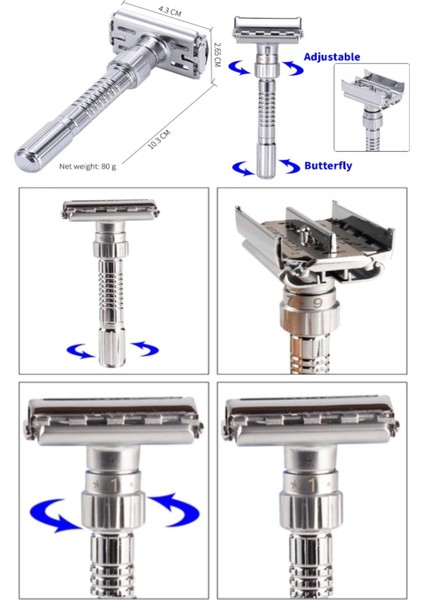 4.3 CM
2.65 CM
10.3 CM
Net weight: 80 g
Adjustable
Butterfly
7 9
1
1