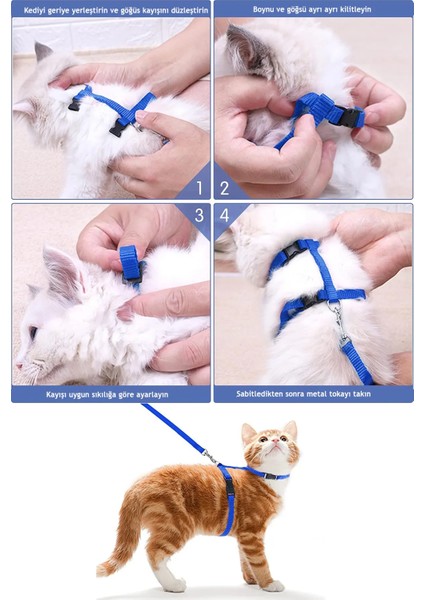 Kediyi geriye yerleştirin ve göğüs kayışını düzleştirin

Boynu ve göğsü ayrı ayrı kilitleyin

1

2

3

4

Kayışı uygun sıkılığa göre ayarlayın

Sabitledikten sonra metal tokayı takın