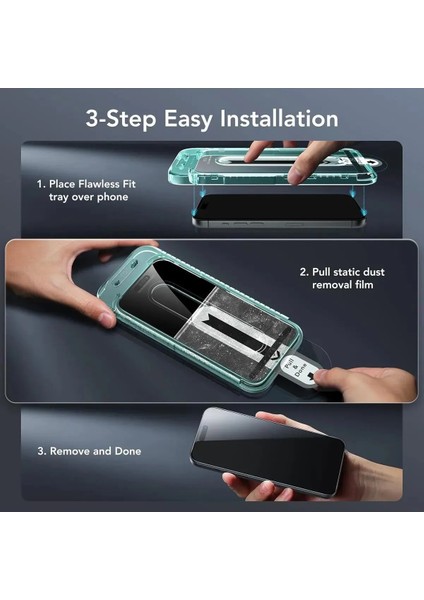 3-Step Easy Installation

1. Place Flawless Fit tray over phone

2. Pull static dust removal film

Pull & Done

3. Remove and Done