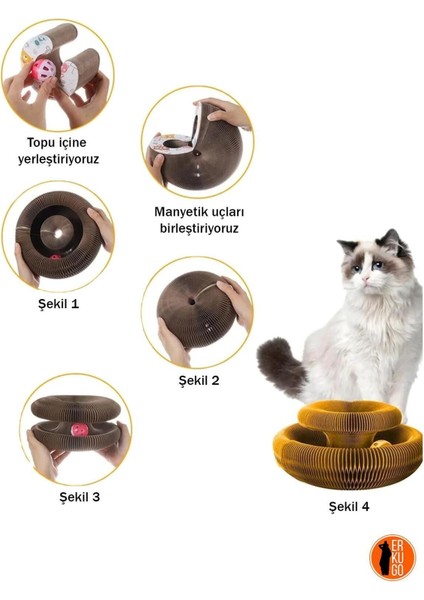 Topu içine yerleştiriyoruz

Manyetik uçları birleştiriyoruz

Şekil 1

Şekil 2

Şekil 3

Şekil 4

ER KU GO